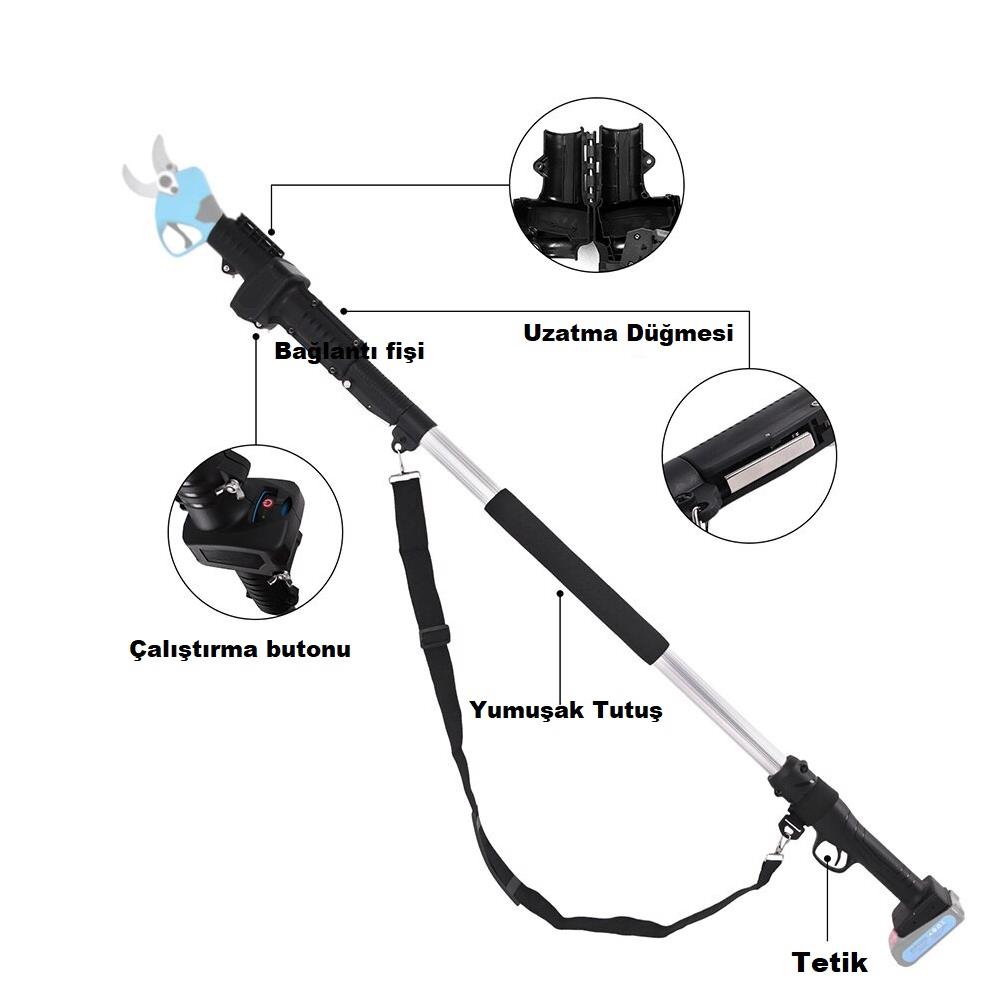 Bağlantı fişi

Uzatma Düğmesi

Çalıştırma butonu

Yumuşak Tutuş

Tetik